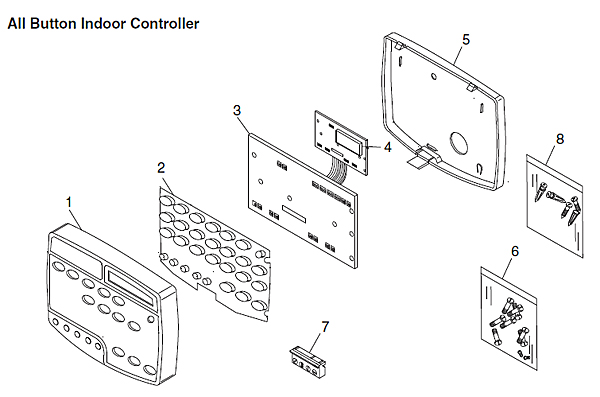 All Button Indoor Controller

5

3

4

8

2

1

6

7